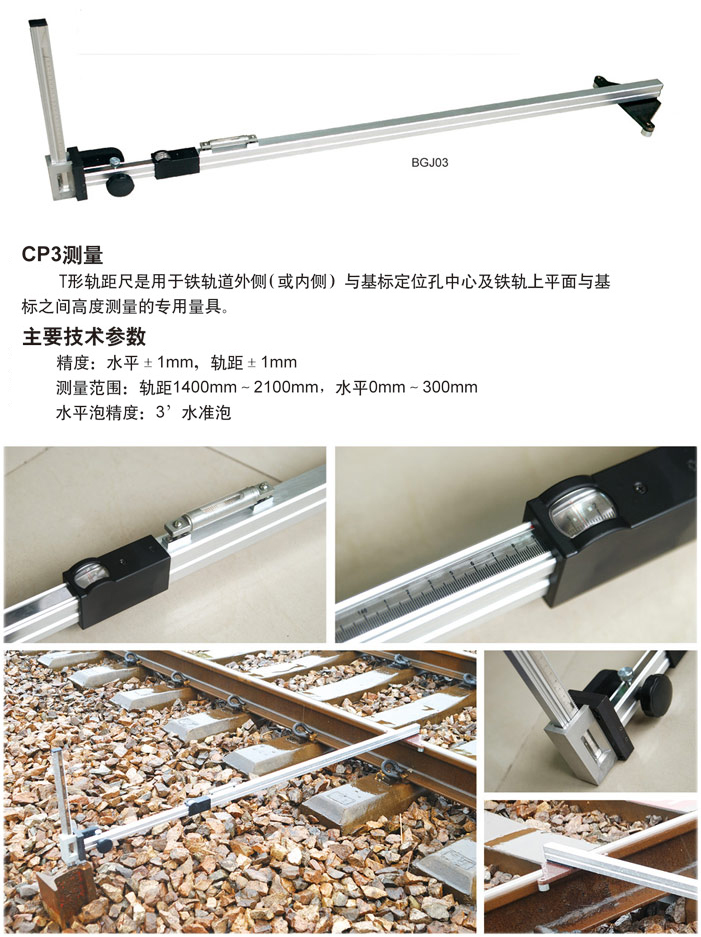 BGJ03

CP3测量

T形轨距尺是用于铁轨道外侧（或内侧）与基标定位孔中心及铁轨上平面与基标之间高度测量的专用量具。

主要技术参数

精度：水平 ± 1mm，轨距 ± 1mm

测量范围：轨距1400mm ~ 2100mm，水平0mm ~ 300mm

水平泡精度：3’水准泡